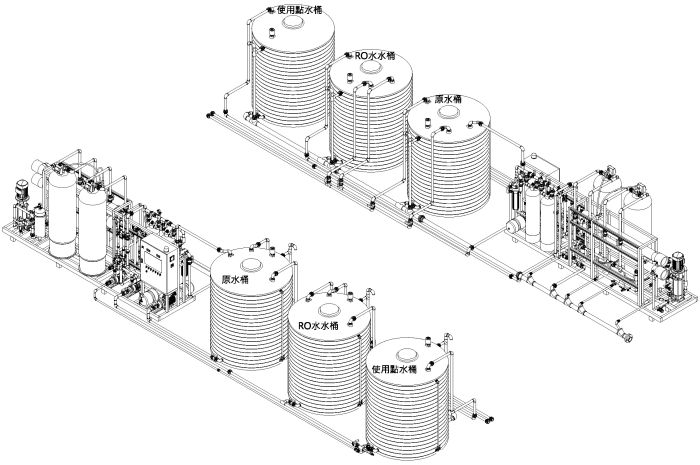 使用點水桶
RO水水桶
原水桶
原水桶
RO水水桶
使用點水桶